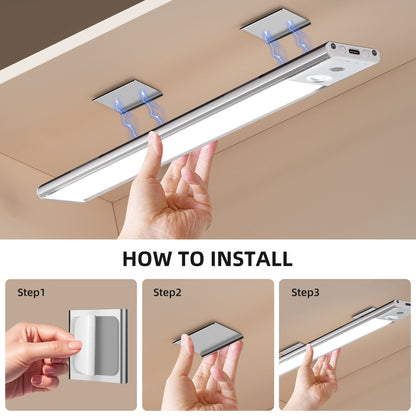 HOW TO INSTALL

Step1

Step2

Step3