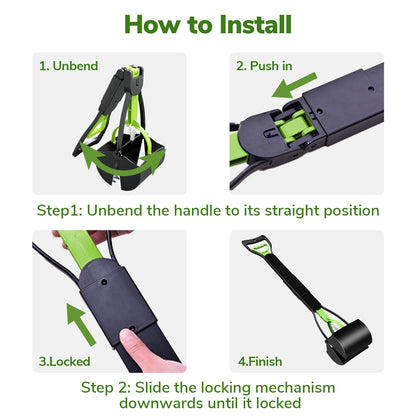 How to Install

1. Unbend

2. Push in

Step1: Unbend the handle to its straight position

3.Locked

4.Finish

Step 2: Slide the locking mechanism downwards until it locked