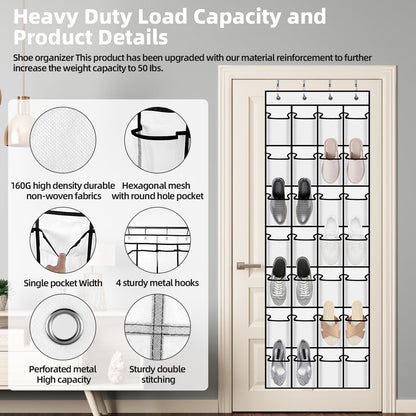 Heavy Duty Load Capacity and Product Details

Shoe organizer This product has been upgraded with our material reinforcement to further increase the weight capacity to 50 lbs.

160G high density durable non-woven fabrics

Hexagonal mesh with round hole pocket

Single pocket Width

4 sturdy metal hooks

Perforated metal High capacity

Sturdy double stitching