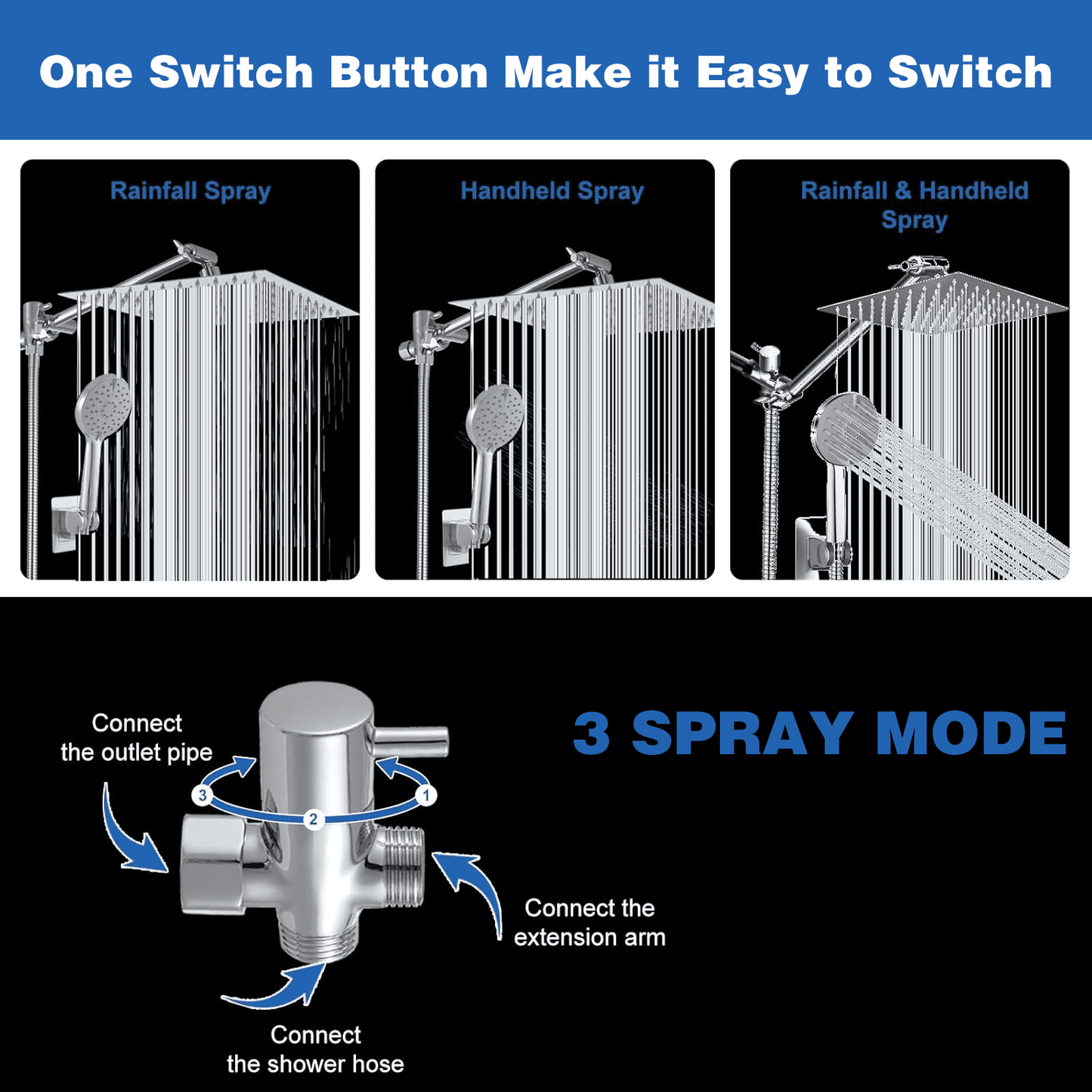 One Switch Button Make it Easy to Switch

Rainfall Spray

Handheld Spray

Rainfall & Handheld Spray

Connect the outlet pipe

3

2

1

3 SPRAY MODE

Connect the extension arm

Connect the shower hose