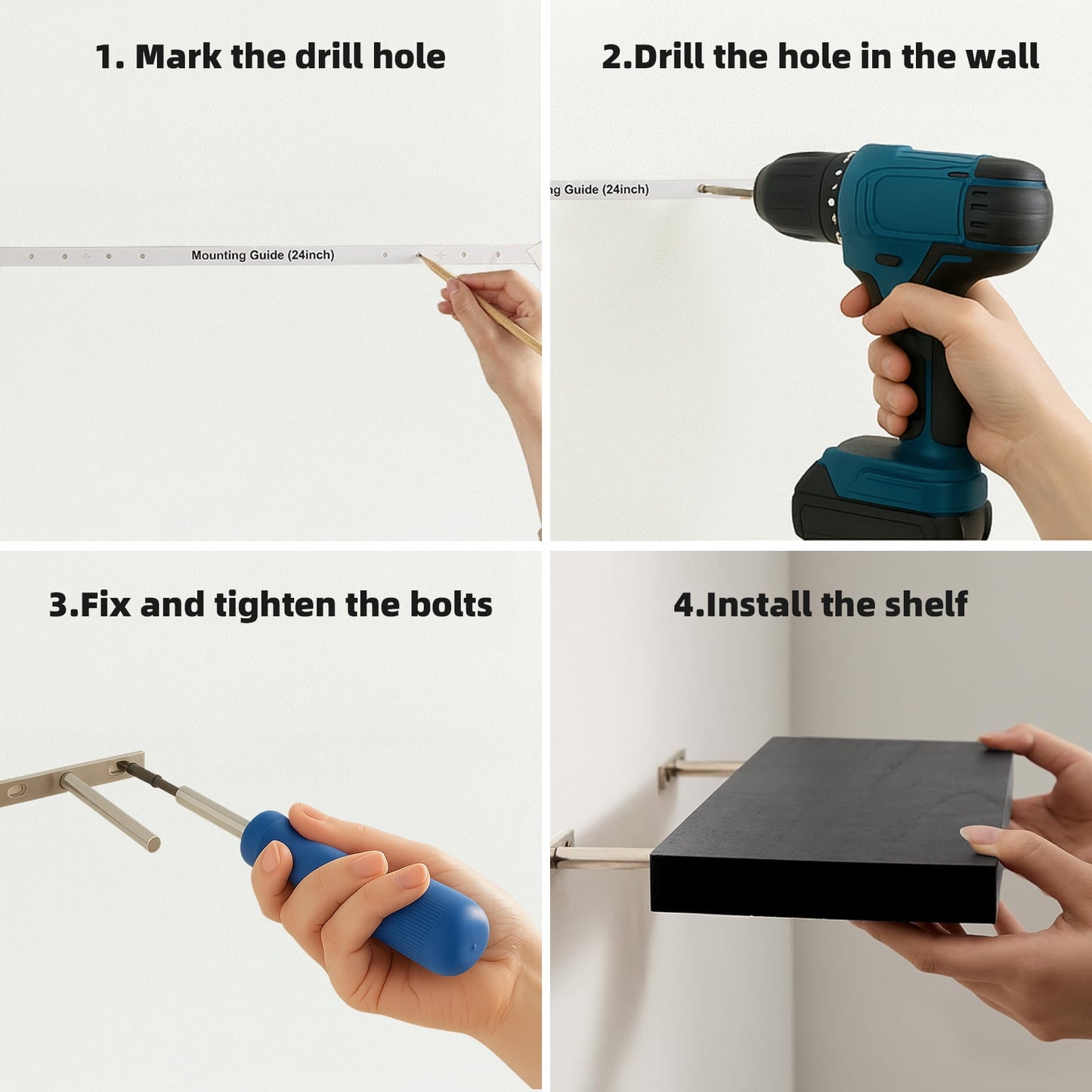 1. Mark the drill hole

Mounting Guide (24inch)

2.Drill the hole in the wall

ng Guide (24inch)

3.Fix and tighten the bolts

4.Install the shelf