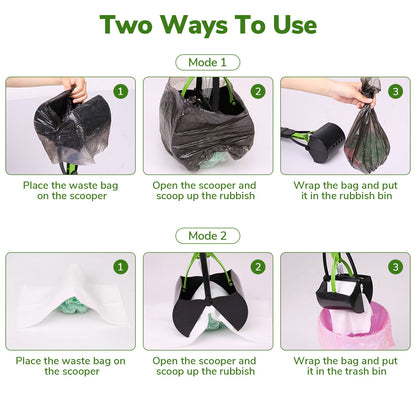 Two Ways To Use

Mode 1

1

Place the waste bag on the scooper

2

Open the scooper and scoop up the rubbish

3

Wrap the bag and put it in the rubbish bin

Mode 2

1

Place the waste bag on the scooper

2

Open the scooper and scoop up the rubbish

3

Wrap the bag and put it in the trash bin