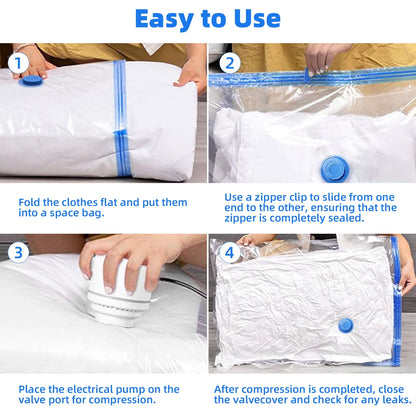 Easy to Use

1

Fold the clothes flat and put them into a space bag.

2

Use a zipper clip to slide from one end to the other, ensuring that the zipper is completely sealed.

3

Place the electrical pump on the valve port for compression.

4

After compression is completed, close the valvecover and check for any leaks.