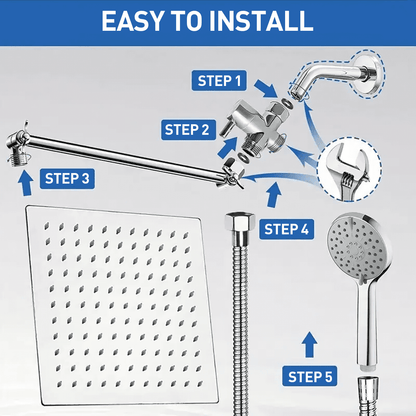 EASY TO INSTALL

STEP 1

STEP 2

STEP 3

STEP 4

STEP 5