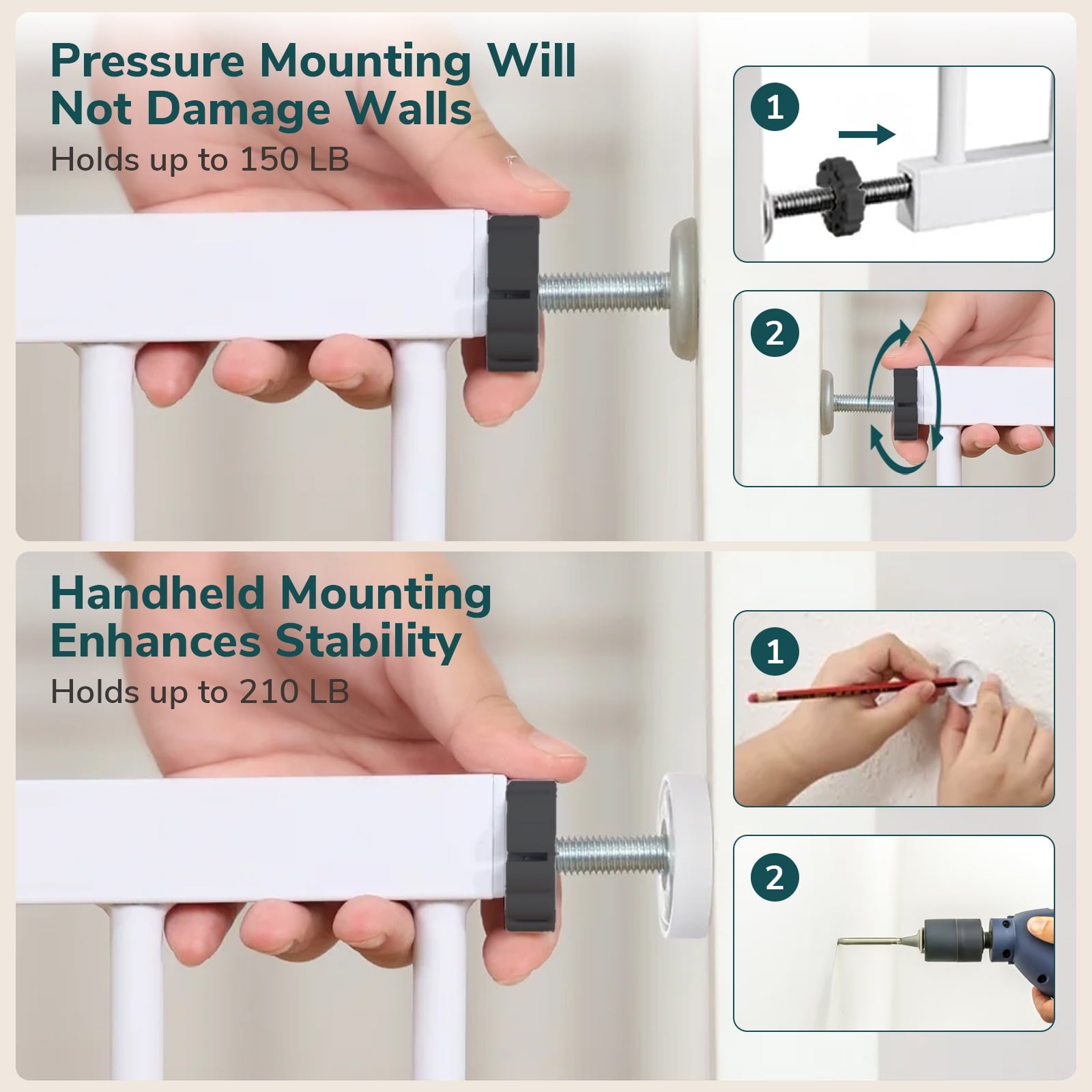 Pressure Mounting Will Not Damage Walls

Holds up to 150 LB

1

2

Handheld Mounting Enhances Stability

Holds up to 210 LB

1

2