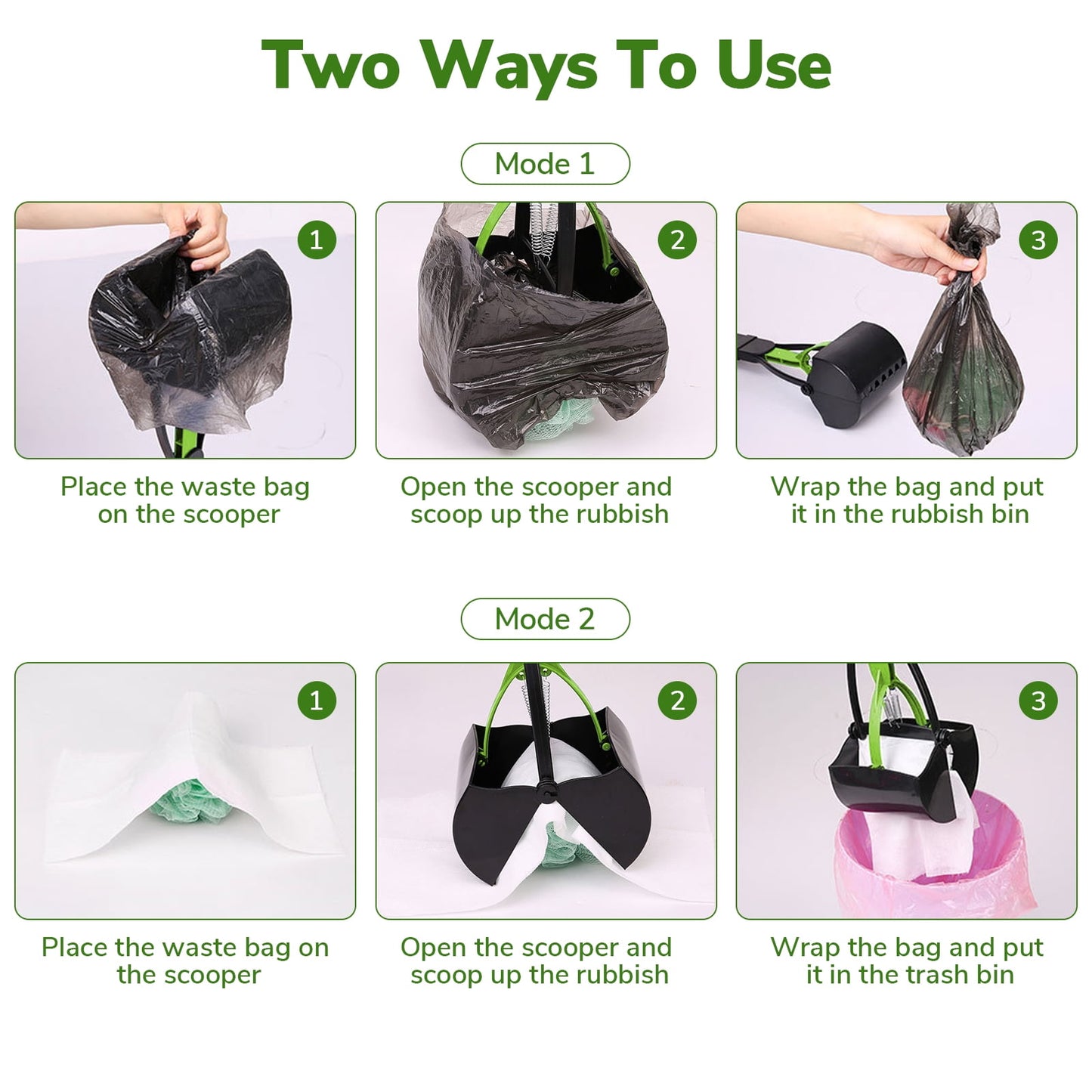 Two Ways To Use

Mode 1

1

Place the waste bag on the scooper

2

Open the scooper and scoop up the rubbish

3

Wrap the bag and put it in the rubbish bin

Mode 2

1

Place the waste bag on the scooper

2

Open the scooper and scoop up the rubbish

3

Wrap the bag and put it in the trash bin